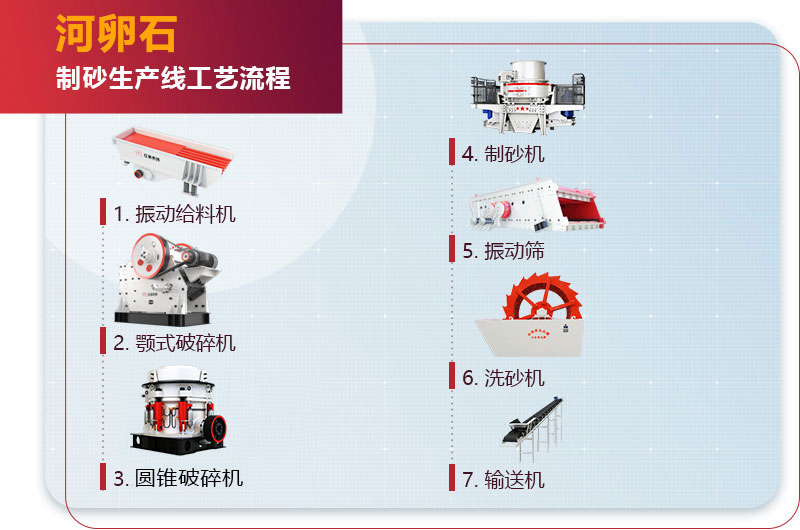 河卵石
制砂生产线工艺流程

1. 振动给料机

2. 颚式破碎机

3. 圆锥破碎机

4. 制砂机

5. 振动筛

6. 洗砂机

7. 输送机